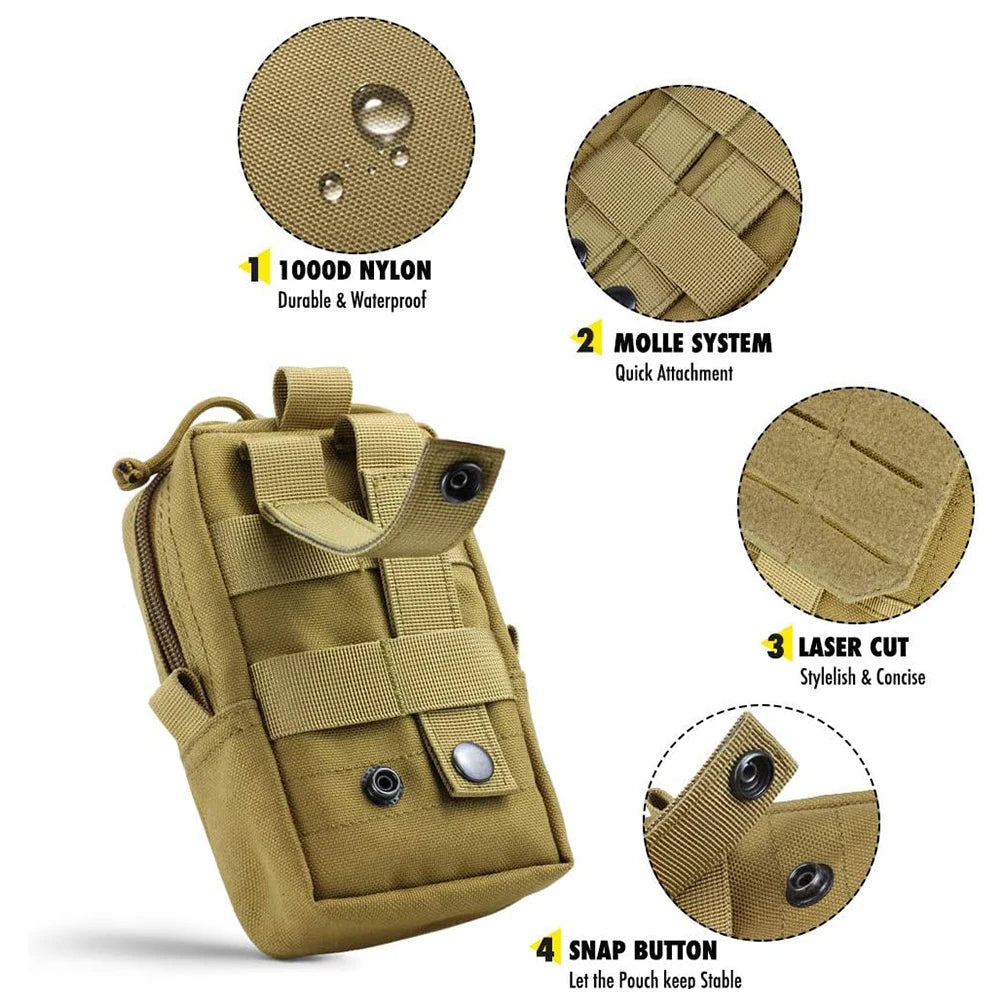 1 1000D NYLON
Durable & Waterproof

2 MOLLE SYSTEM
Quick Attachment

3 LASER CUT
Stylelish & Concise

4 SNAP BUTTON
Let the Pouch keep Stable