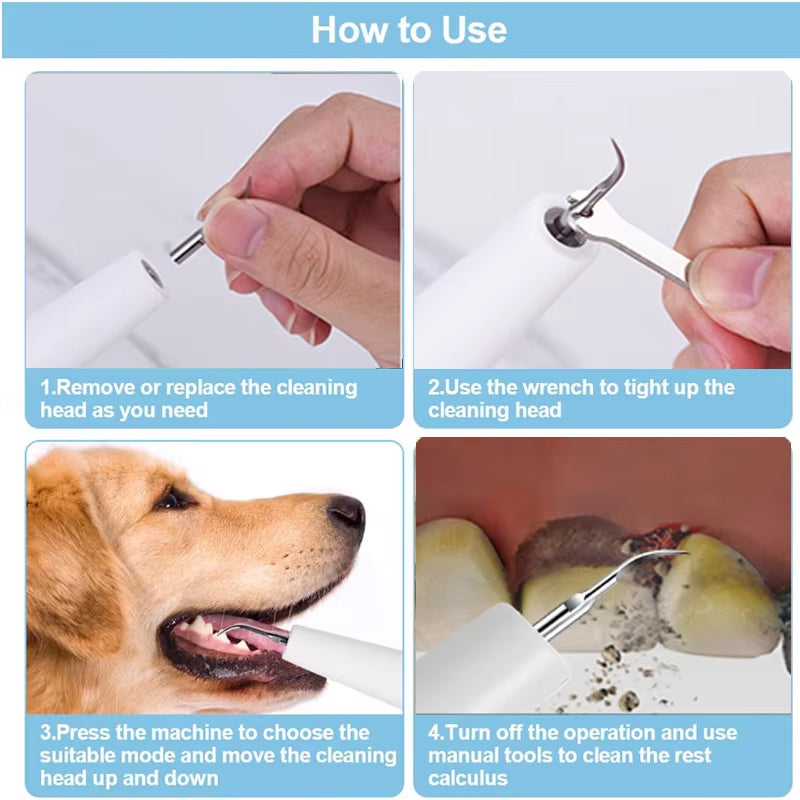 How to Use

1.Remove or replace the cleaning head as you need

2.Use the wrench to tight up the cleaning head

3.Press the machine to choose the suitable mode and move the cleaning head up and down

4.Turn off the operation and use manual tools to clean the rest calculus